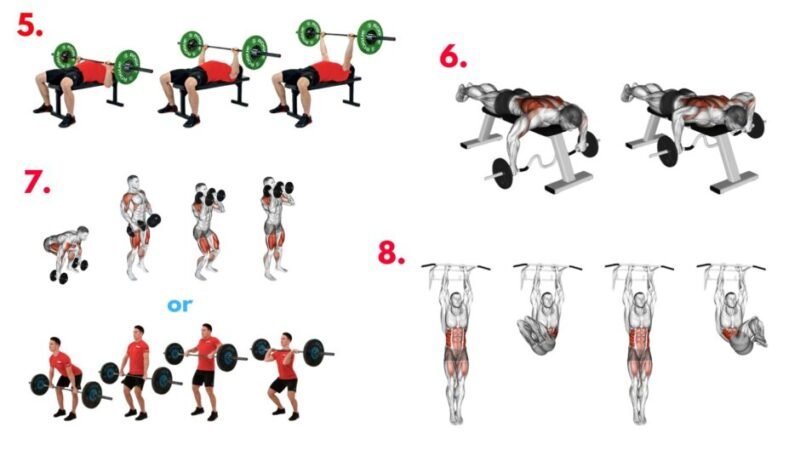 5.

6.

7.

or

8.