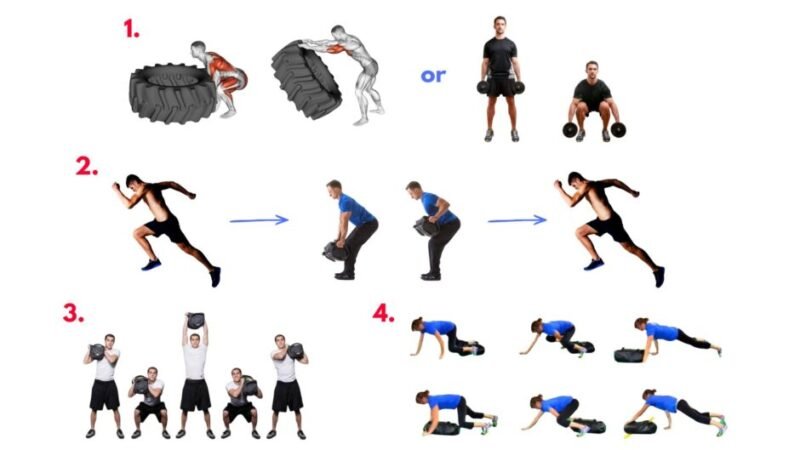 1.

or

2.

3.

4.