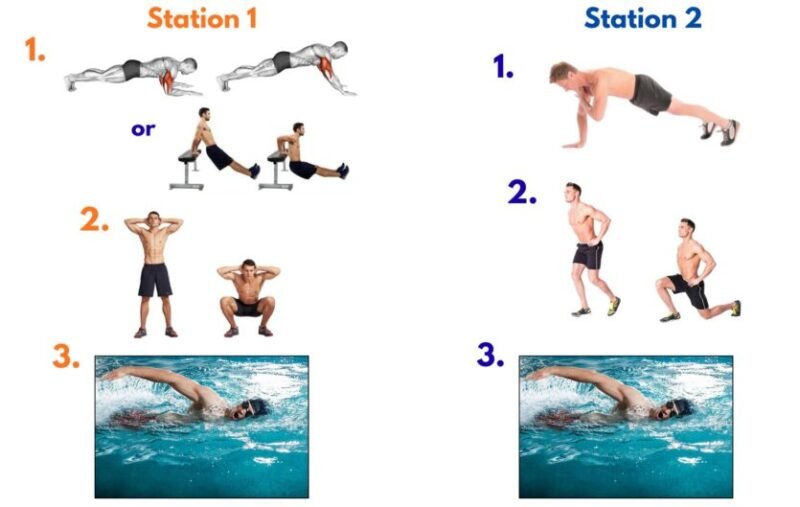 Station 1

1.

or

2.

3.

Station 2

1.

2.

3.