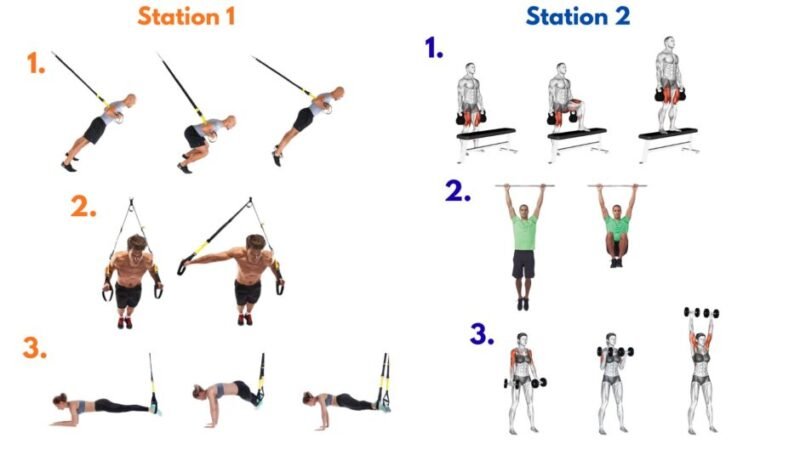 Station 1

1.

2.

3.

Station 2

1.

2.

3.