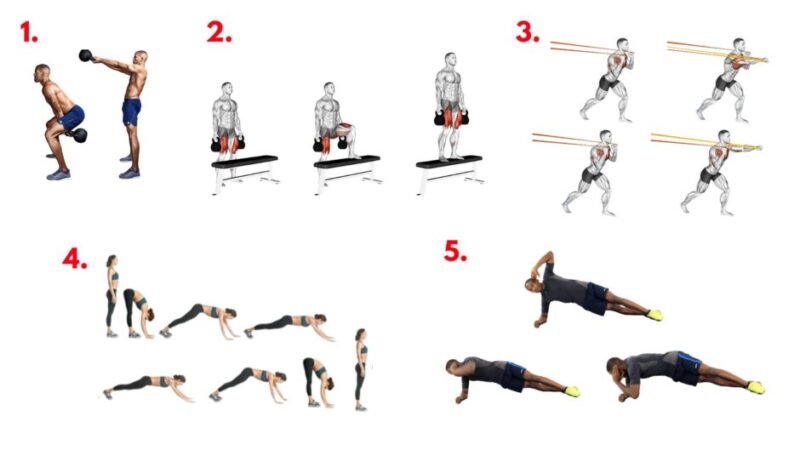 1.

2.

3.

4.

5.