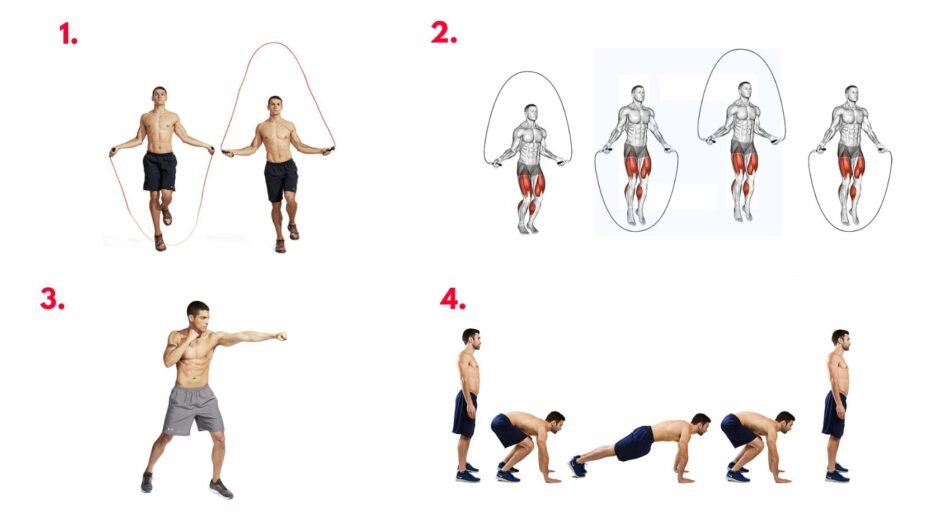 1.

2.

3.

4.