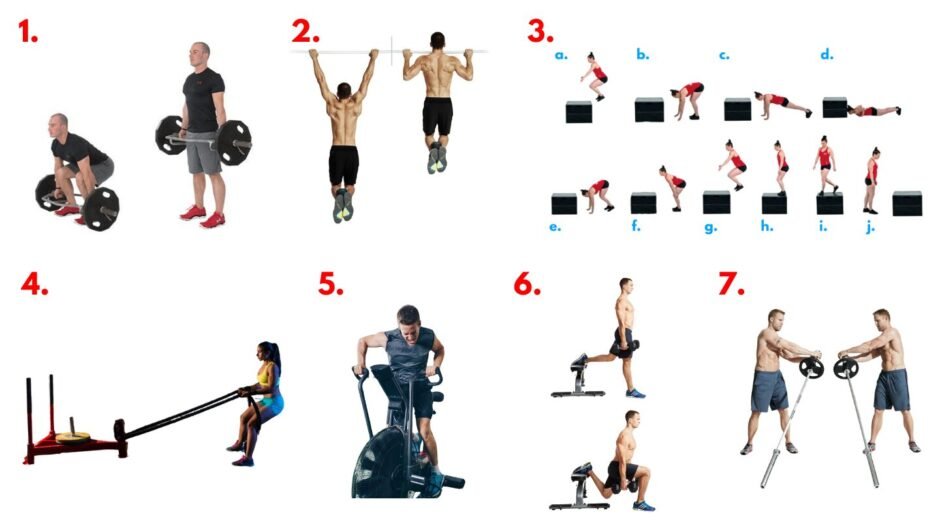 1.

2.

3.

a.

b.

c.

d.

e.

f.

g.

h.

i.

j.

4.

5.

6.

7.