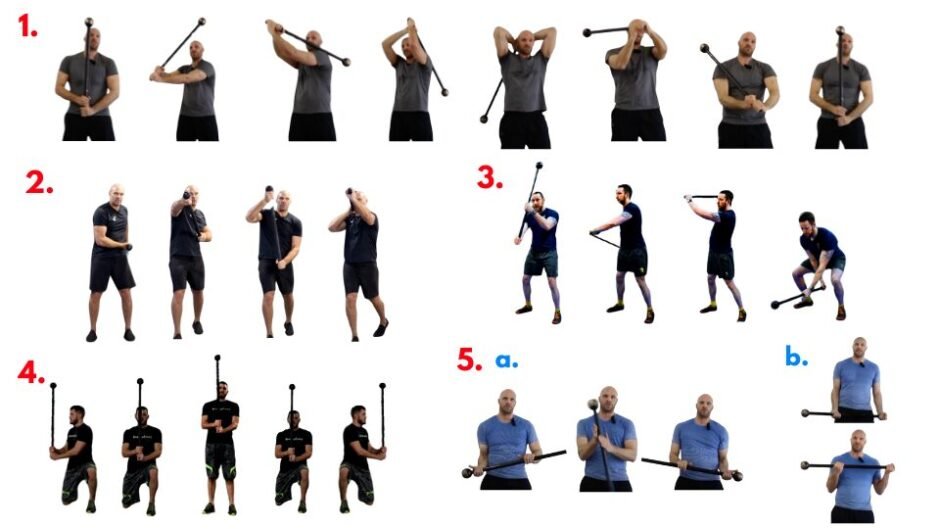 1.

2.

3.

4.

5. a.

b.