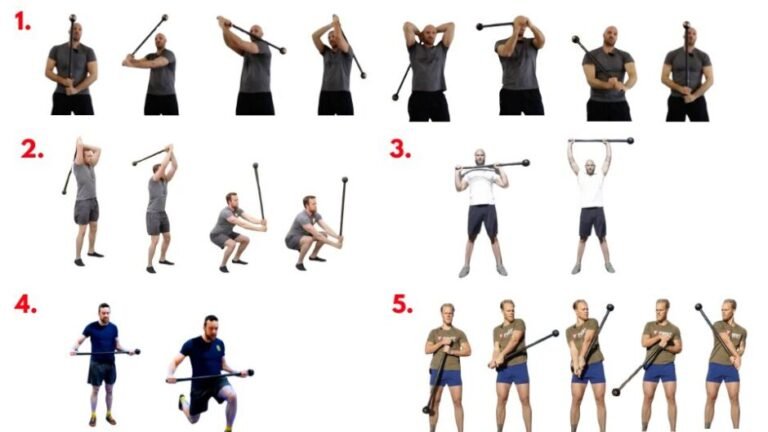 1.

2.

3.

4.

5.