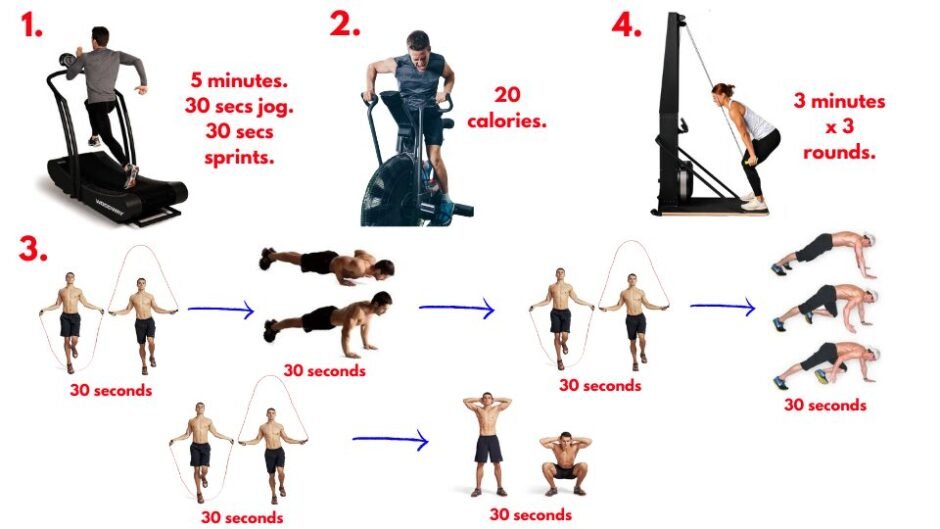 1.

5 minutes. 30 secs jog. 30 secs sprints.

2.

20 calories.

4.

3 minutes x 3 rounds.

3.

30 seconds

30 seconds

30 seconds

30 seconds

30 seconds

30 seconds