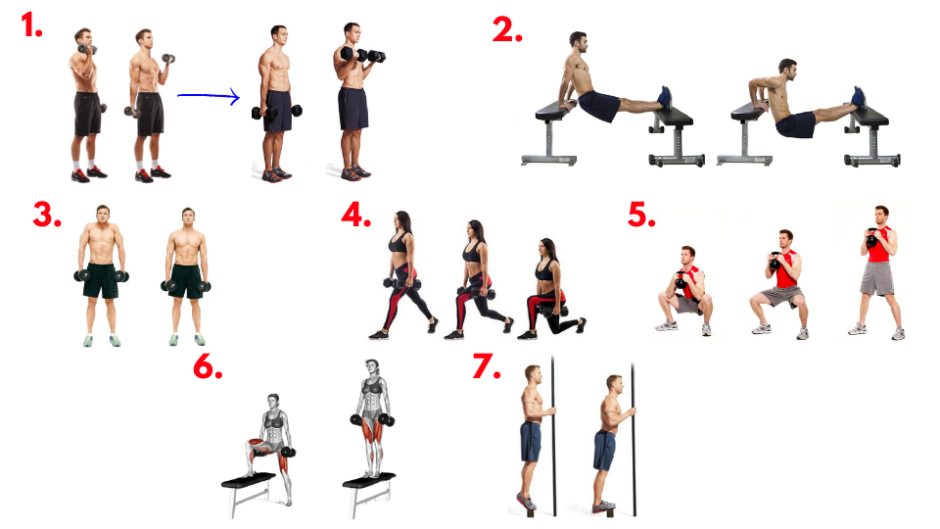 1.

2.

3.

4.

5.

6.

7.