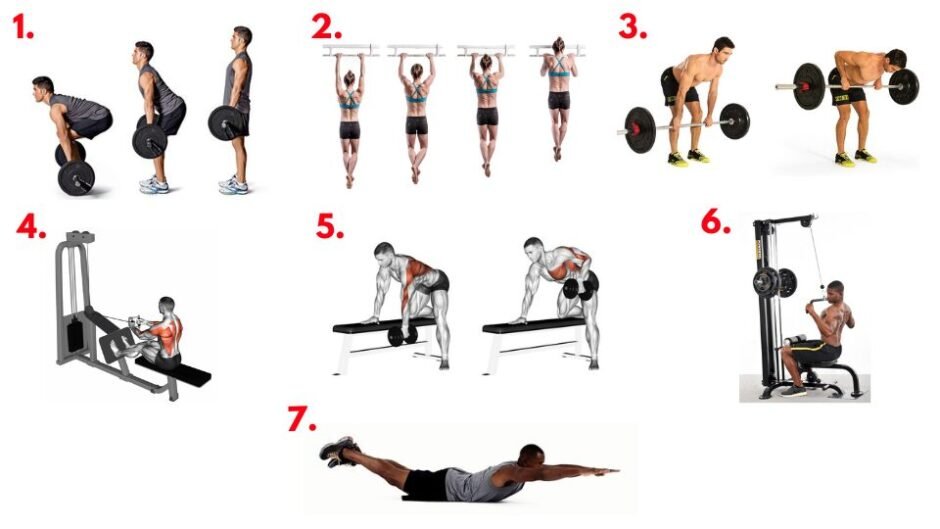 1.

2.

3.

4.

5.

6.

7.