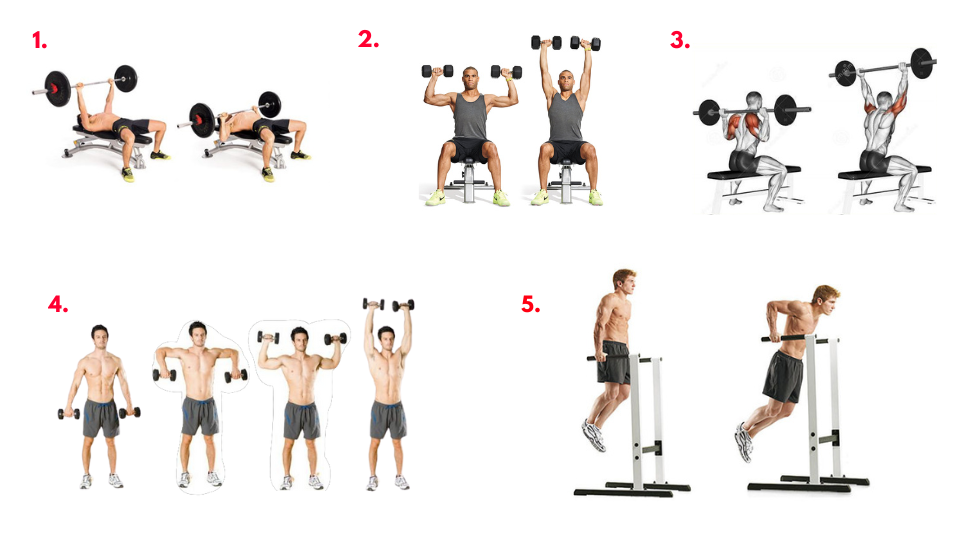 1.

2.

3.

4.

5.