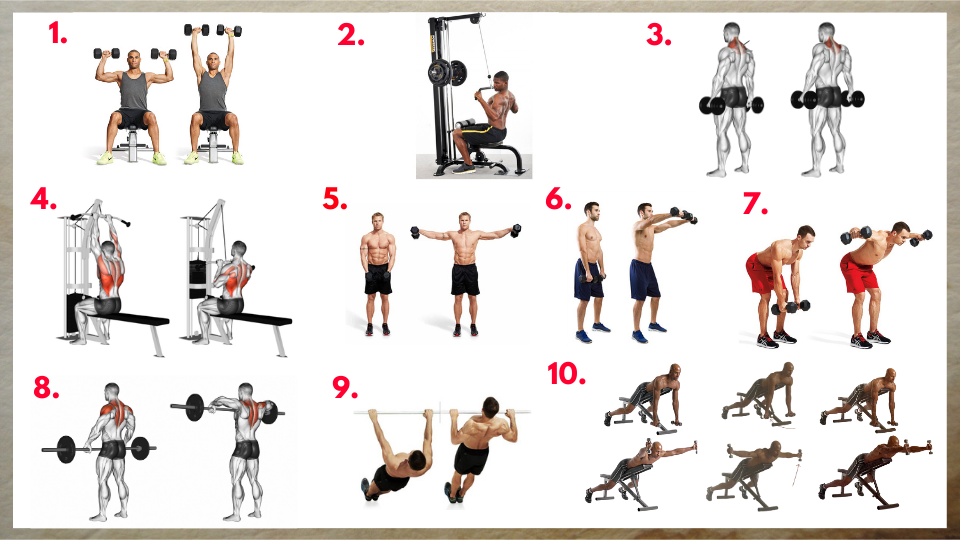 1.

2.

3.

4.

5.

6.

7.

8.

9.

10.