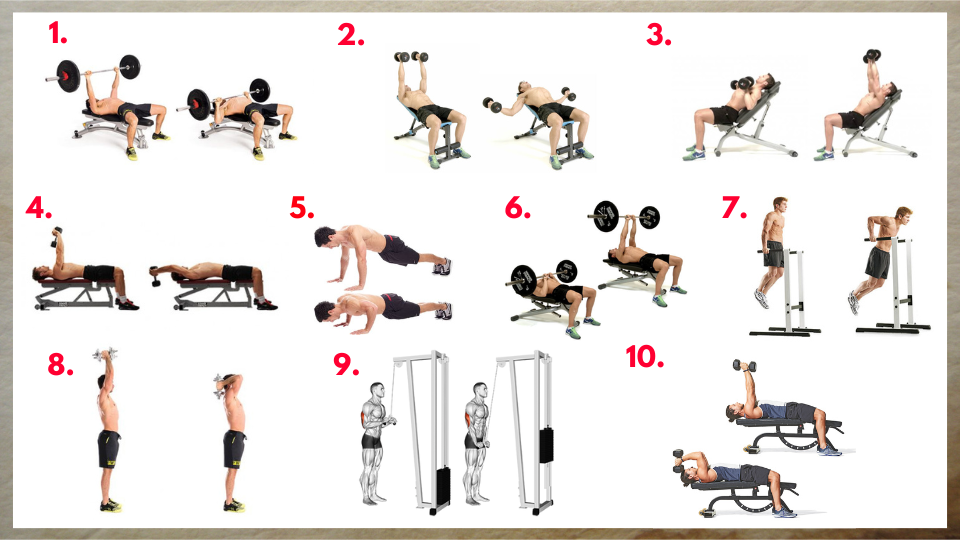 1.

2.

3.

4.

5.

6.

7.

8.

9.

10.