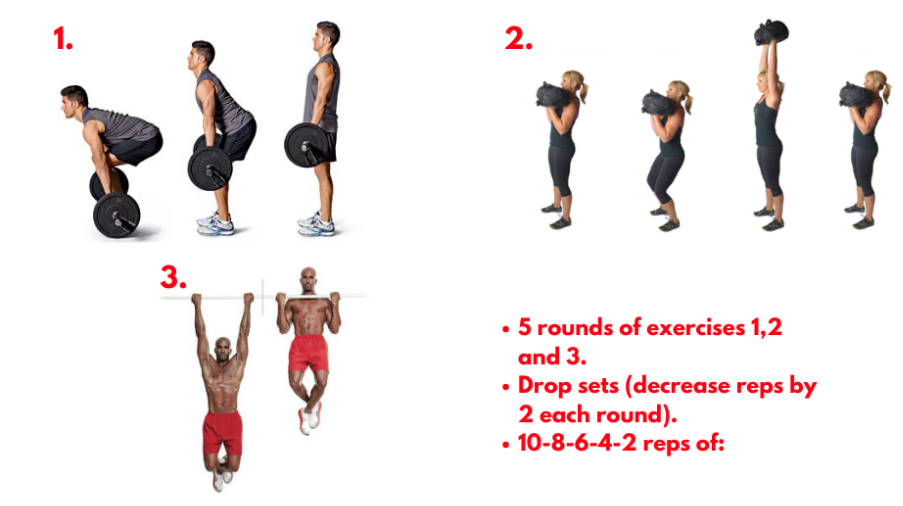 1.

2.

3.

• 5 rounds of exercises 1,2 and 3.
• Drop sets (decrease reps by 2 each round).
• 10-8-6-4-2 reps of: