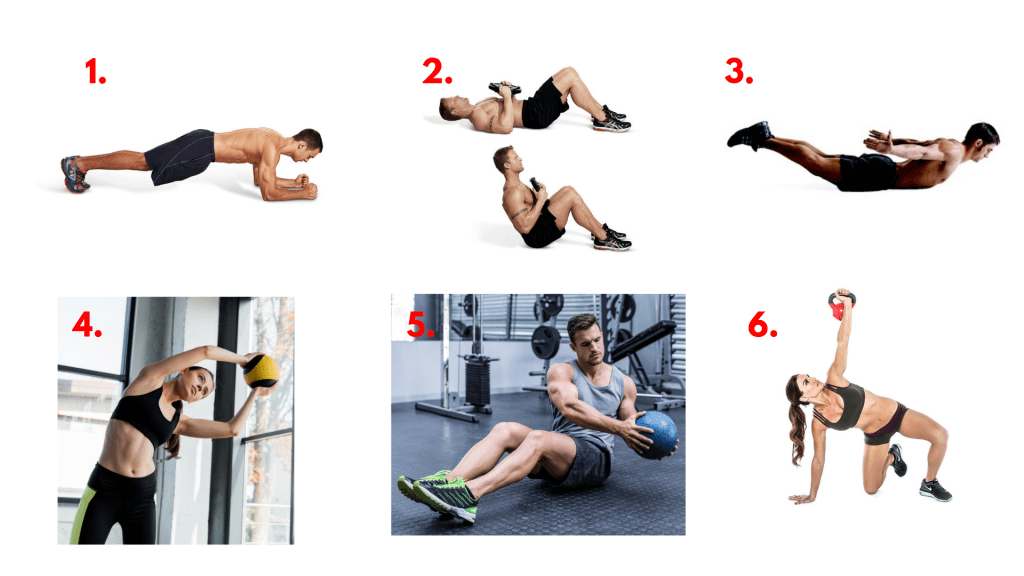 1.

2.

3.

4.

5.

6.