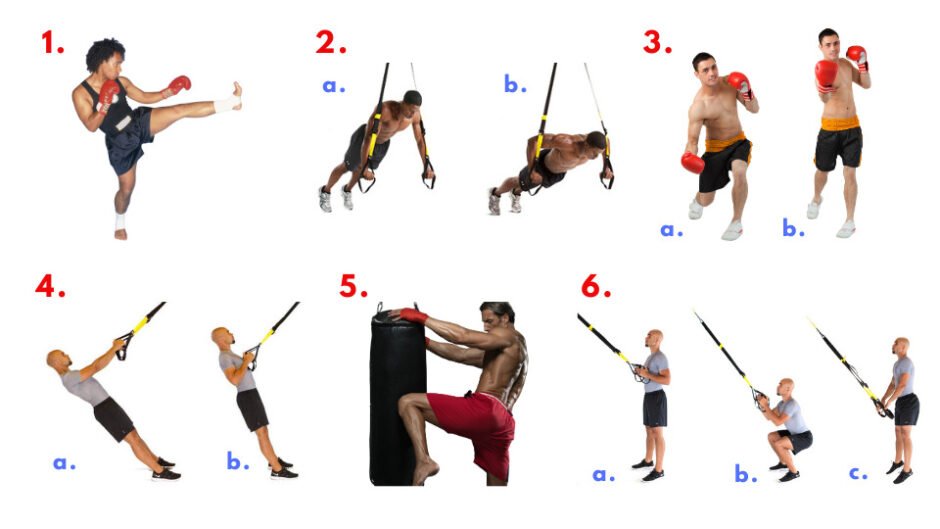 1.

2.
a.
b.

3.
a.
b.

4.
a.
b.

5.

6.
a.
b.
c.