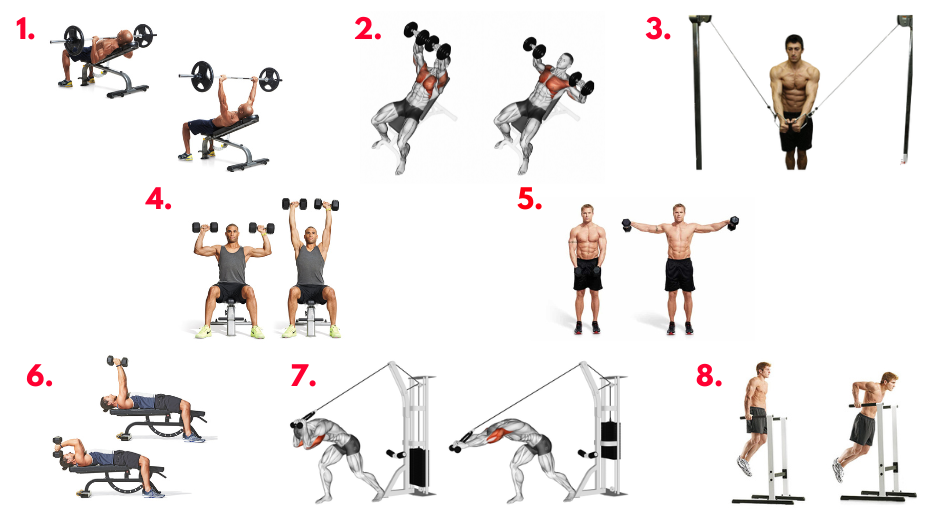 1.

2.

3.

4.

5.

6.

7.

8.