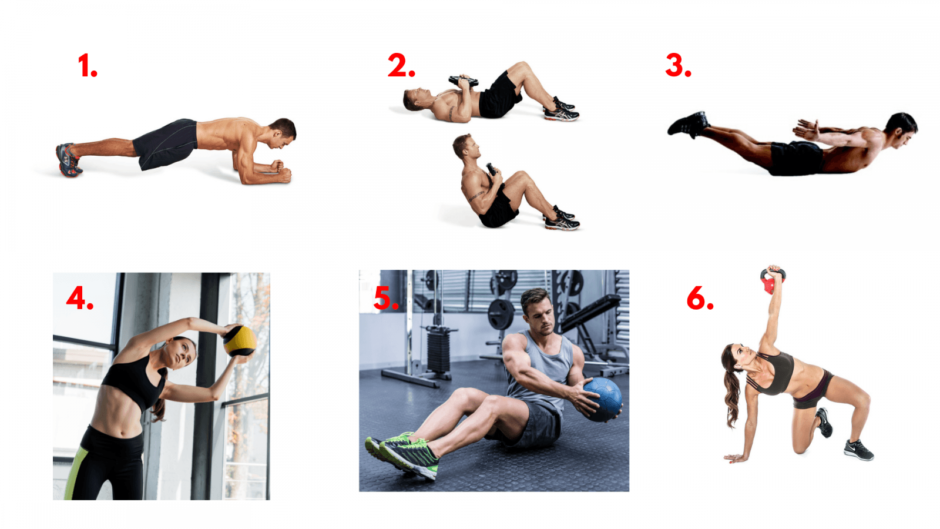 1.

2.

3.

4.

5.

6.