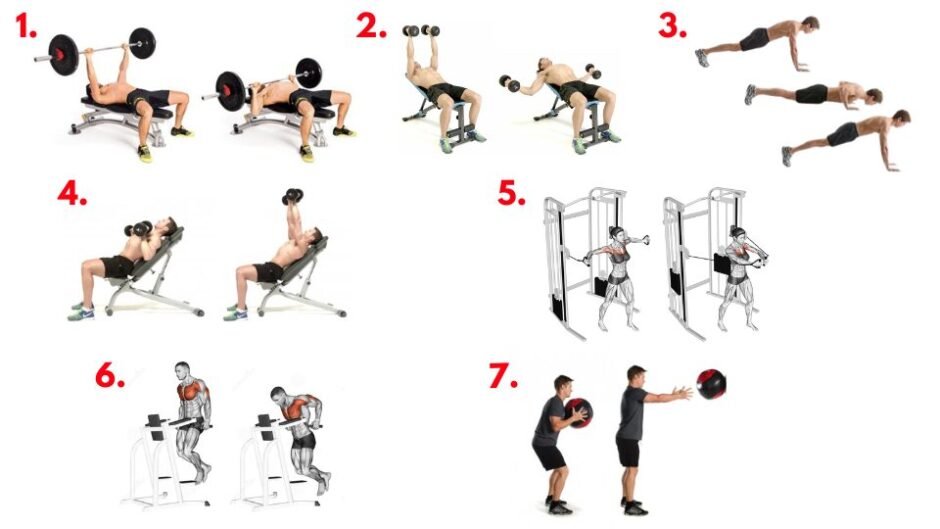 1.

2.

3.

4.

5.

6.

7.