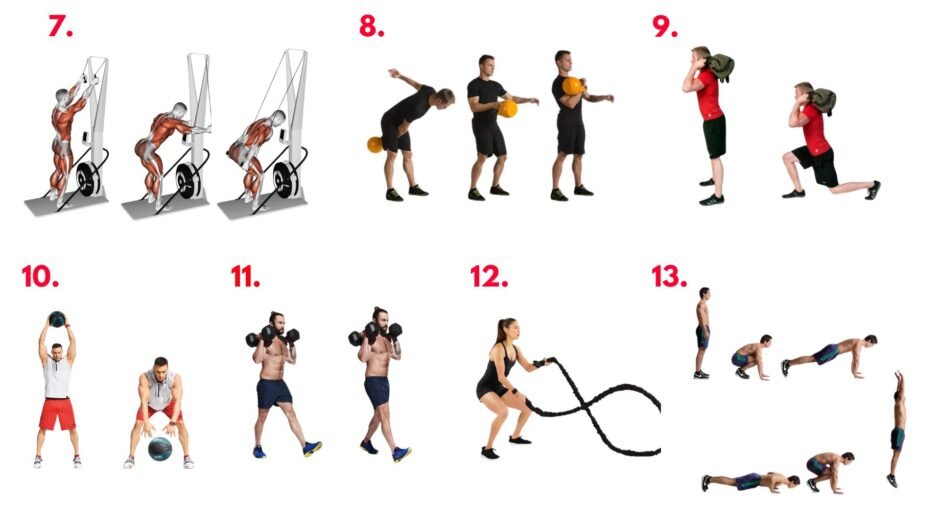 7.

8.

9.

10.

11.

12.

13.